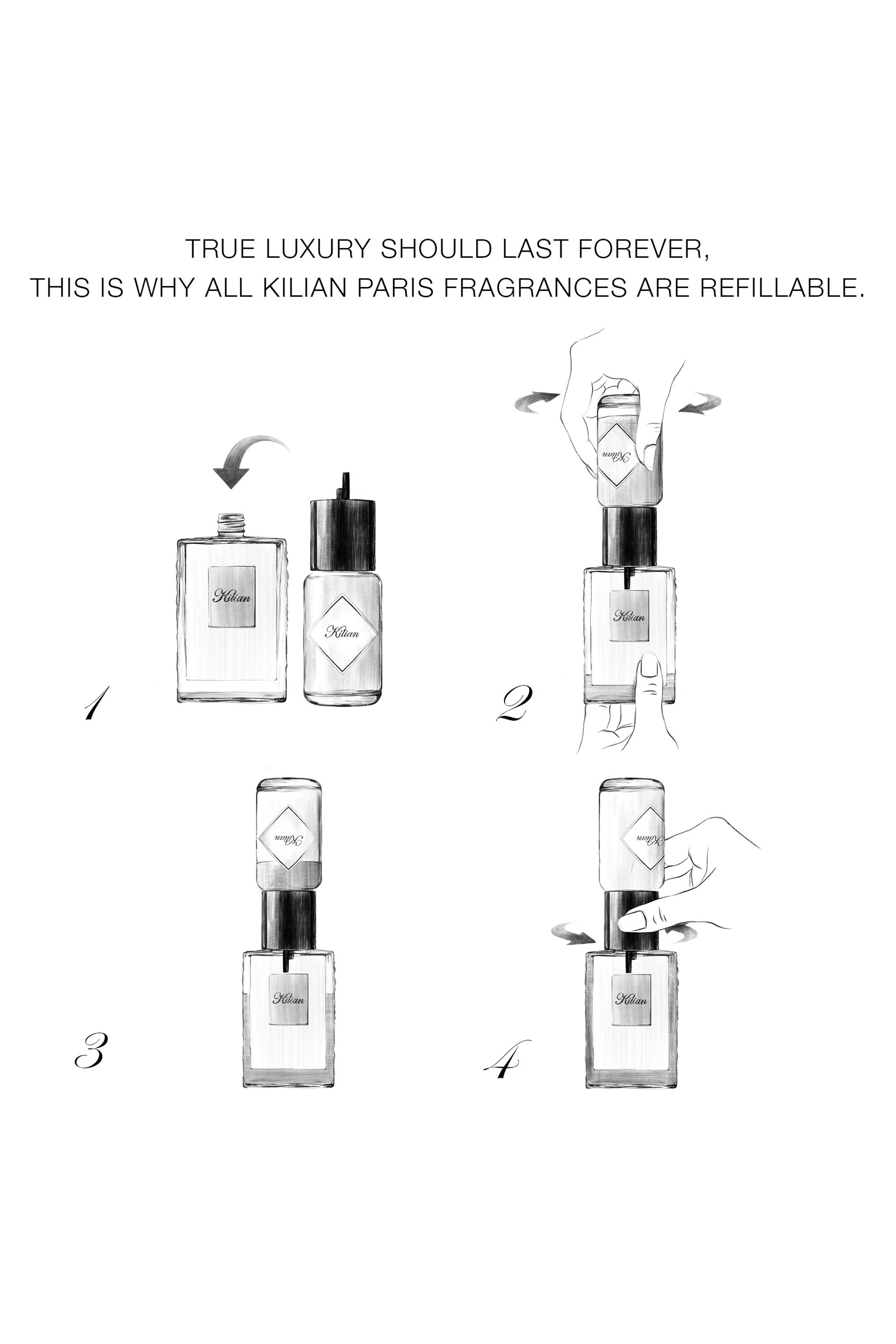 TRUE LUXURY SHOULD LAST FOREVER,
THIS IS WHY ALL KILIAN PARIS FRAGRANCES ARE REFILLABLE.

Kilian

Kilian

1

Kilian

Kilian

2

Kilian

Kilian

3

Kilian

Kilian

4